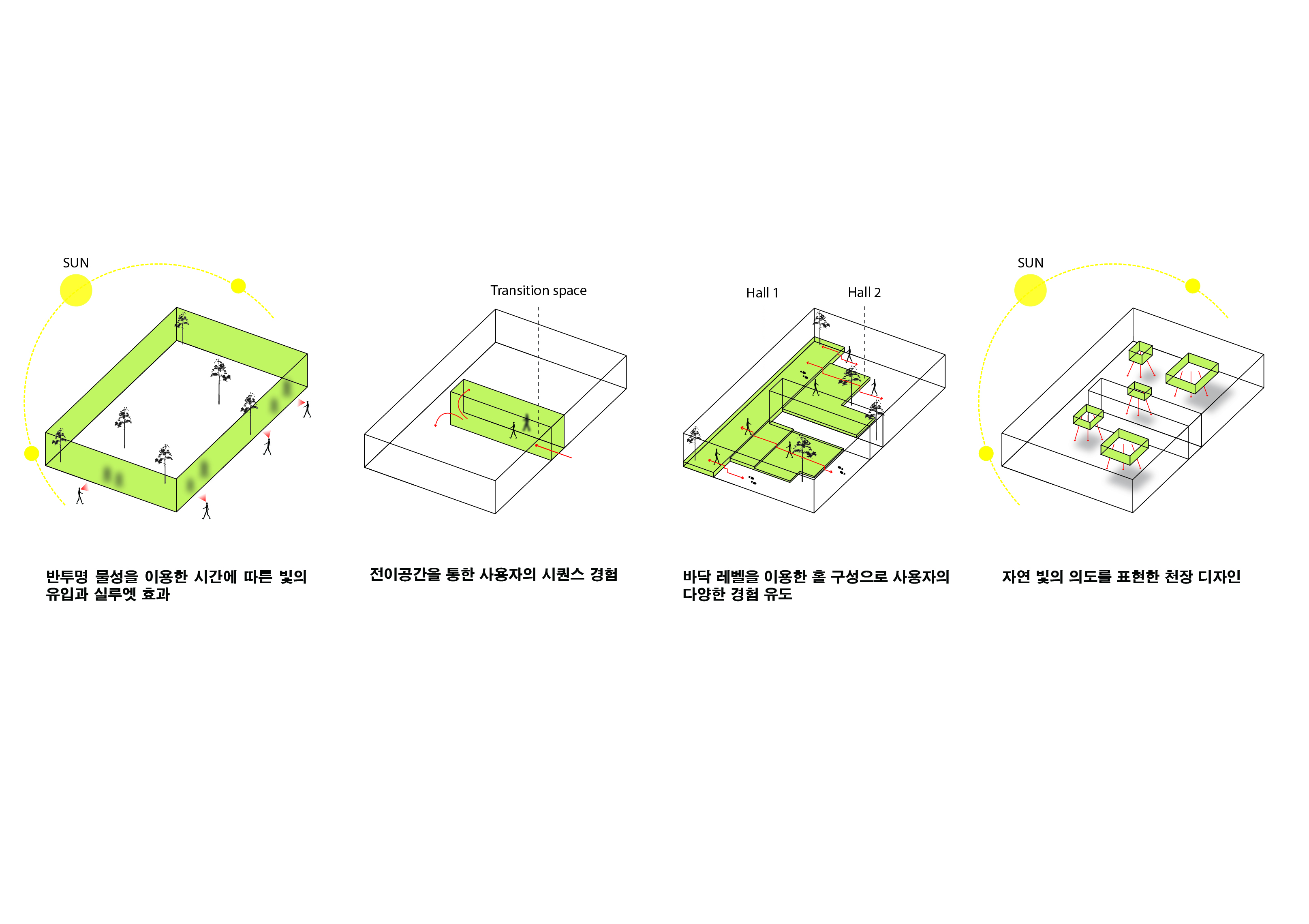 SUN

반투명 물성을 이용한 시간에 따른 빛의 유입과 실루엣 효과

Transition space

전이공간을 통한 사용자의 시퀀스 경험

Hall 1

Hall 2

바닥 레벨을 이용한 홀 구성으로 사용자의 다양한 경험 유도

SUN

자연 빛의 의도를 표현한 천장 디자인